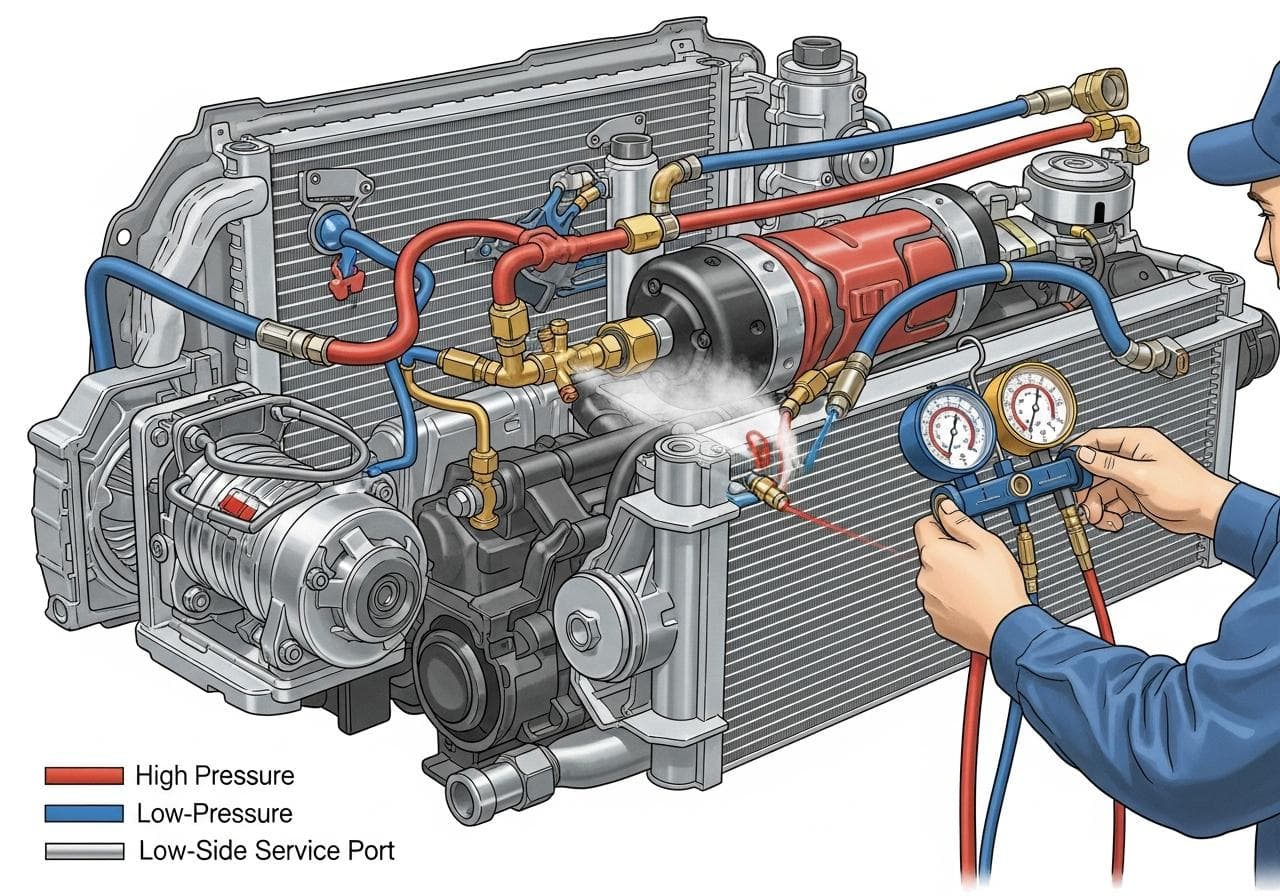 High Pressure
Low-Pressure
Low-Side Service Port